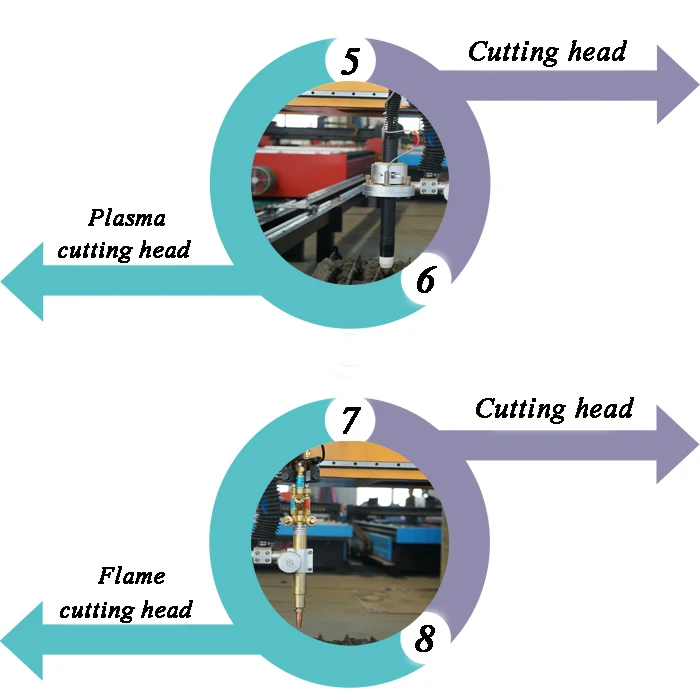 5

Cutting head

Plasma cutting head

6

7

Cutting head

Flame cutting head

8