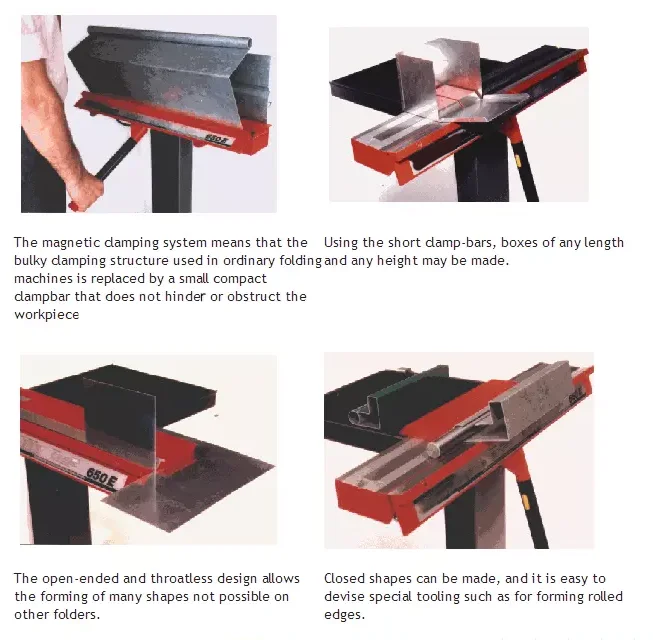 650E

The magnetic clamping system means that the bulky clamping structure used in ordinary folding machines is replaced by a small compact clampbar that does not hinder or obstruct the workpiece

Using the short clamp-bars, boxes of any length and any height may be made.

650E

The open-ended and throatless design allows the forming of many shapes not possible on other folders.

Closed shapes can be made, and it is easy to devise special tooling such as for forming rolled edges.