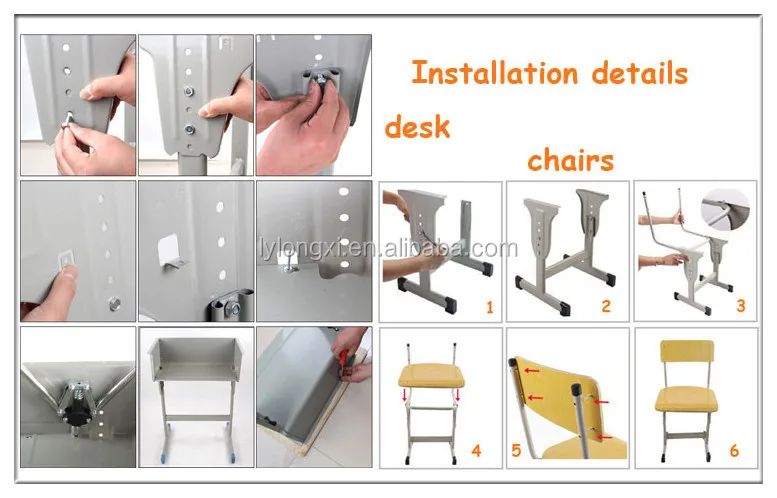 Installation details

desk

chairs

lylongxi.en.alibaba.com

1

2

3

4

5

6