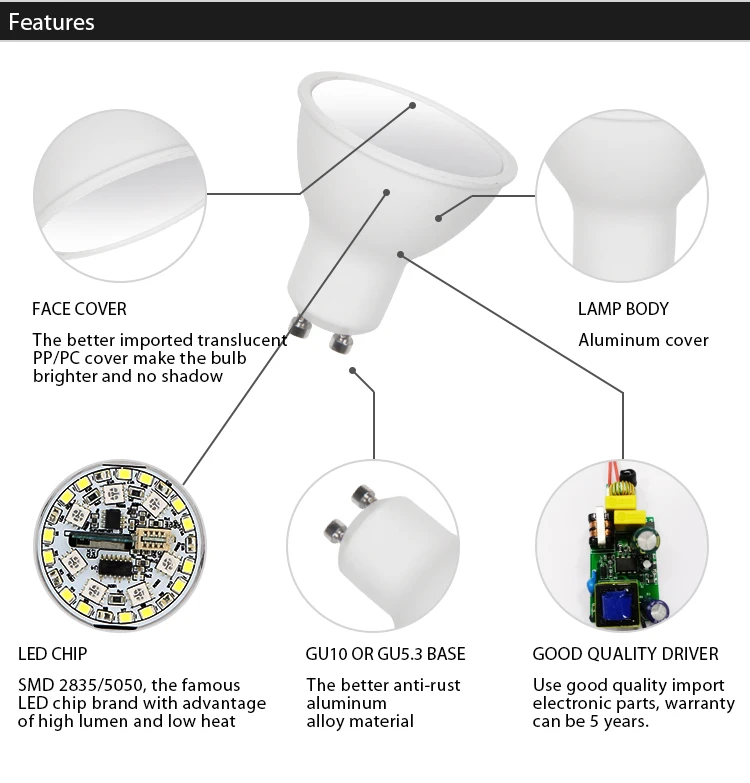 Features

FACE COVER

The better imported translucent PP/PC cover make the bulb brighter and no shadow

LAMP BODY

Aluminum cover

LED CHIP

SMD 2835/5050, the famous LED chip brand with advantage of high lumen and low heat

GU10 OR GU5.3 BASE

The better anti-rust aluminum alloy material

GOOD QUALITY DRIVER

Use good quality import electronic parts, warranty can be 5 years.