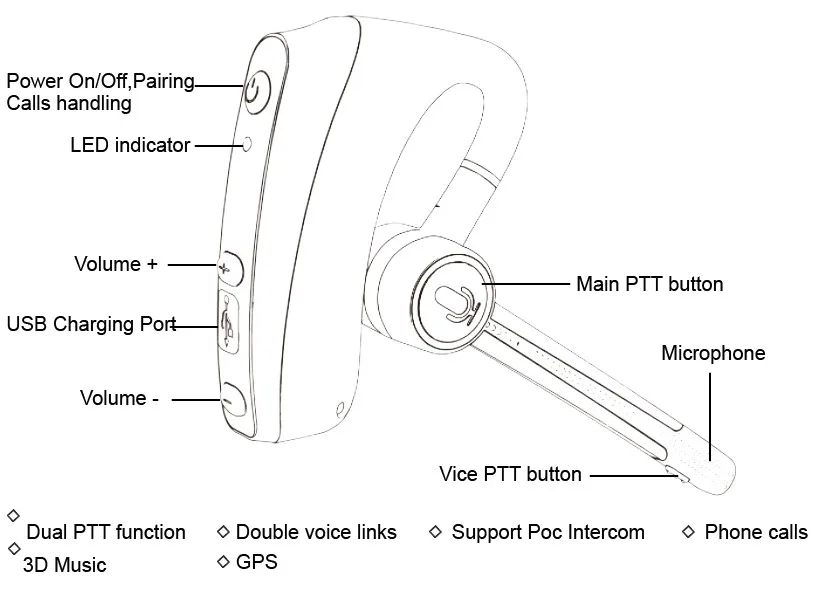 Power On/Off,Pairing
Calls handling

LED indicator

Volume +

USB Charging Port

Volume -

Main PTT button

Microphone

Vice PTT button

◇ Dual PTT function ◇ Double voice links ◇ Support Poc Intercom ◇ Phone calls
◇ 3D Music ◇ GPS