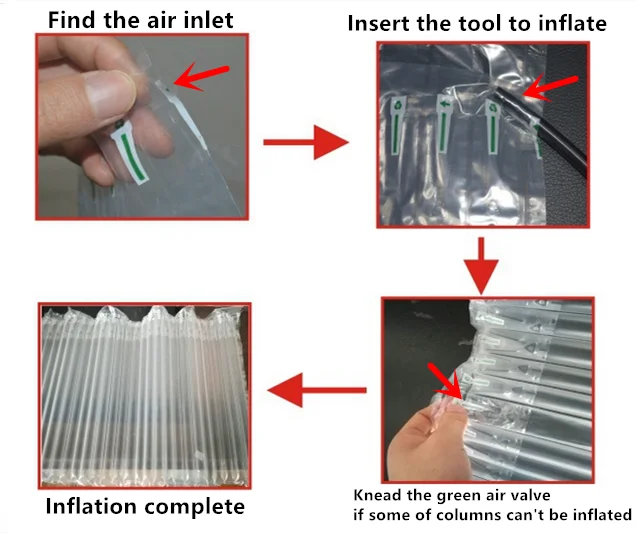 Find the air inlet

Insert the tool to inflate

Knead the green air valve
if some of columns can't be inflated

Inflation complete