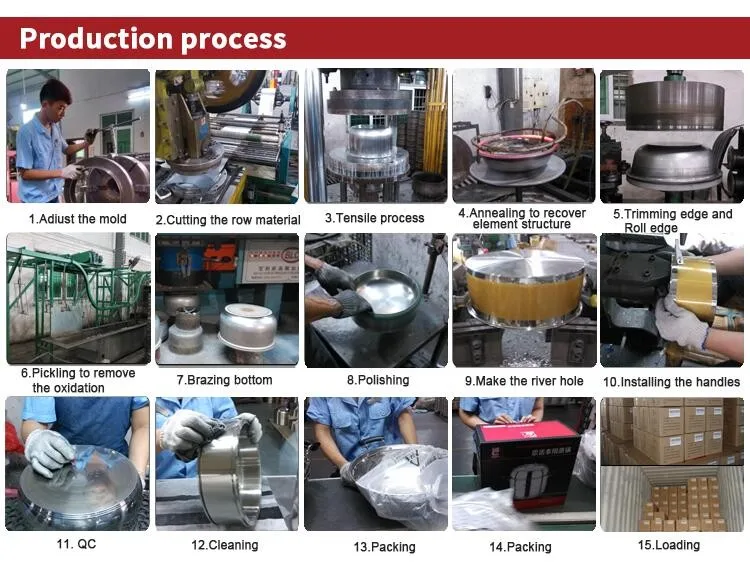 Production process

1.Adiust the mold

2.Cutting the row material

3.Tensile process

4.Annealing to recover element structure

5.Trimming edge and Roll edge

6.Pickling to remove the oxidation

7.Brazing bottom

8.Polishing

9.Make the river hole

10.Installing the handles

11. QC

12.Cleaning

13.Packing

14.Packing

15.Loading