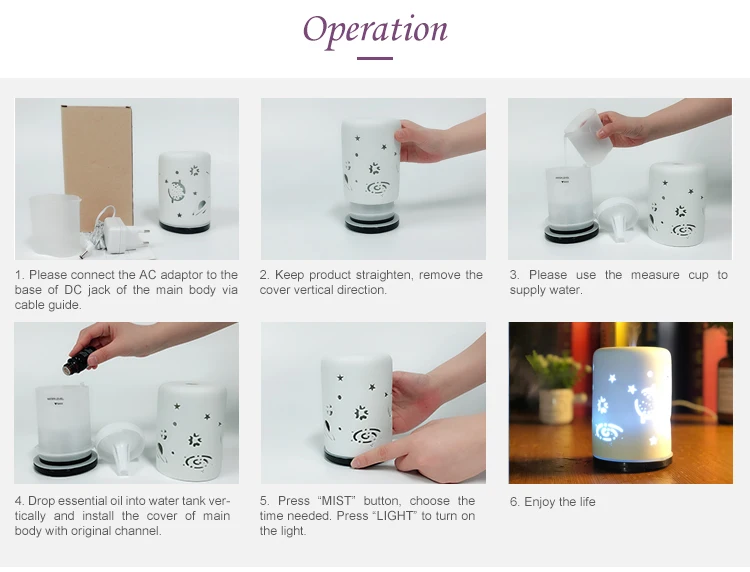 Operation

1. Please connect the AC adaptor to the base of DC jack of the main body via cable guide.

2. Keep product straighten, remove the cover vertical direction.

3. Please use the measure cup to supply water.

4. Drop essential oil into water tank vertically and install the cover of main body with original channel.

5. Press "MIST" button, choose the time needed. Press "LIGHT" to turn on the light.

6. Enjoy the life