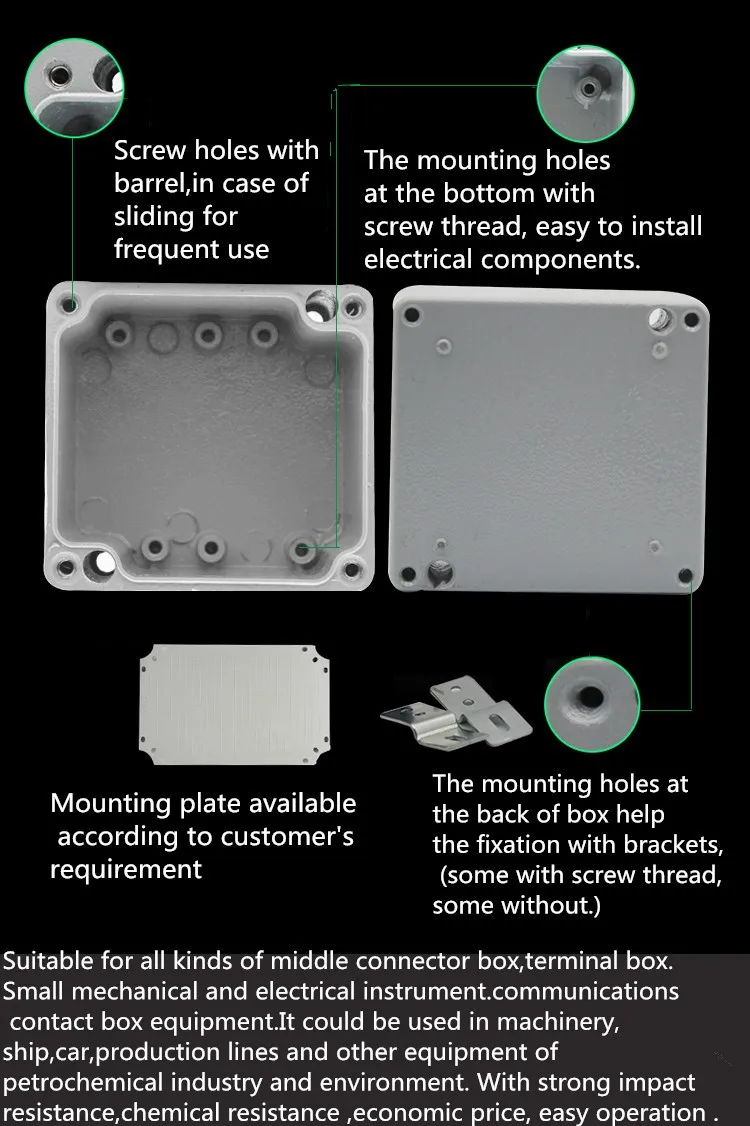 Screw holes with barrel,in case of sliding for frequent use

The mounting holes at the bottom with screw thread, easy to install electrical components.

Mounting plate available according to customer's requirement

The mounting holes at the back of box help the fixation with brackets, (some with screw thread, some without.)

Suitable for all kinds of middle connector box,terminal box. Small mechanical and electrical instrument.communications contact box equipment.It could be used in machinery, ship,car,production lines and other equipment of petrochemical industry and environment. With strong impact resistance,chemical resistance ,economic price, easy operation .