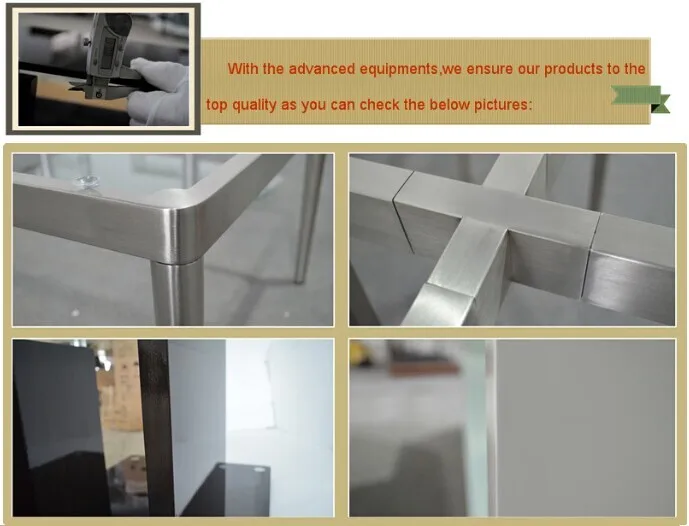 With the advanced equipments,we ensure our products to the top quality as you can check the below pictures: