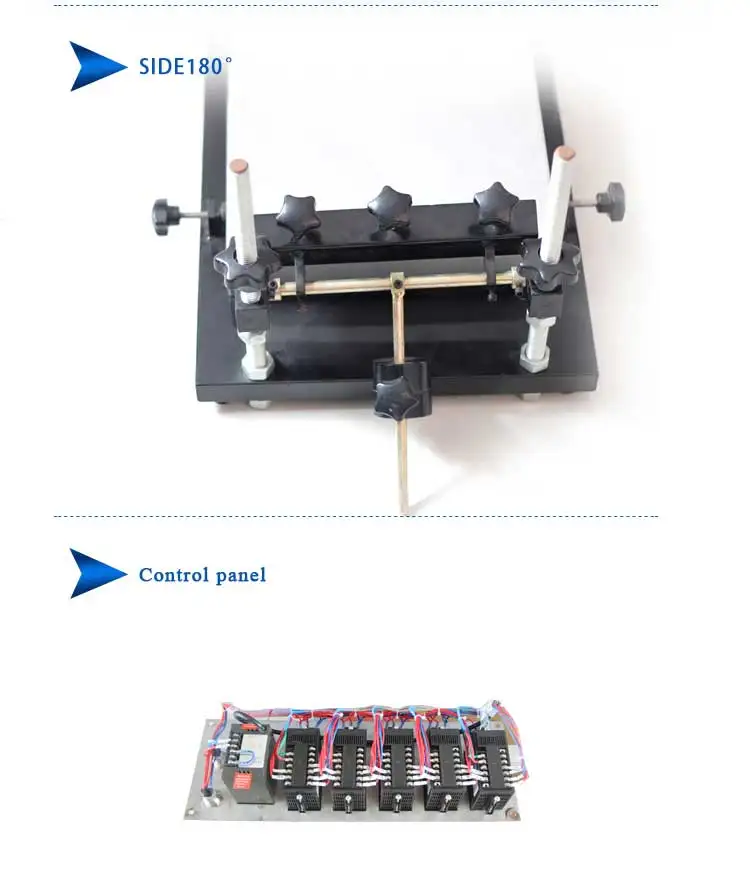 SIDE180°

Control panel