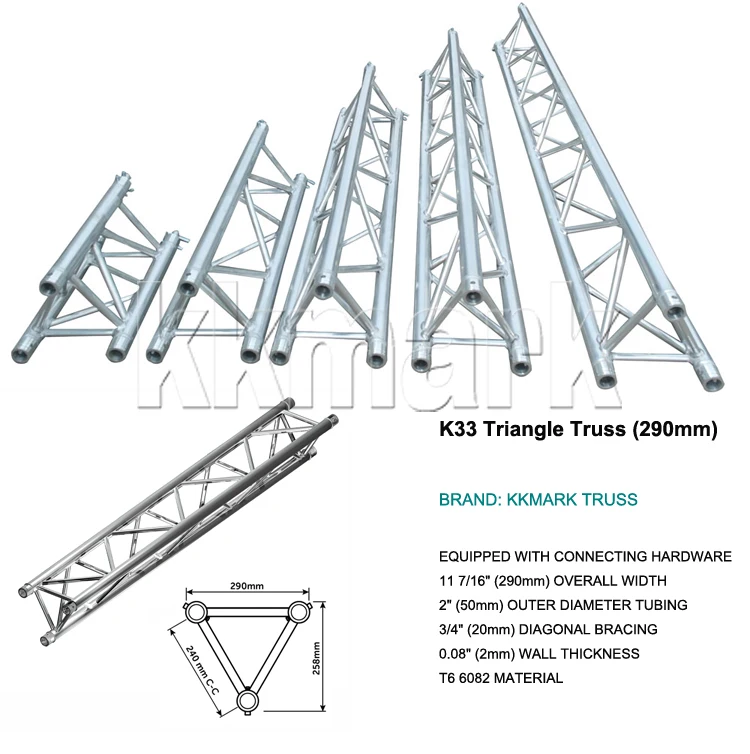 kkmark

K33 Triangle Truss (290mm)

BRAND: KKMARK TRUSS

EQUIPPED WITH CONNECTING HARDWARE
11 7/16" (290mm) OVERALL WIDTH
2" (50mm) OUTER DIAMETER TUBING
3/4" (20mm) DIAGONAL BRACING
0.08" (2mm) WALL THICKNESS
T6 6082 MATERIAL

290mm
240 mm C-C
258mm