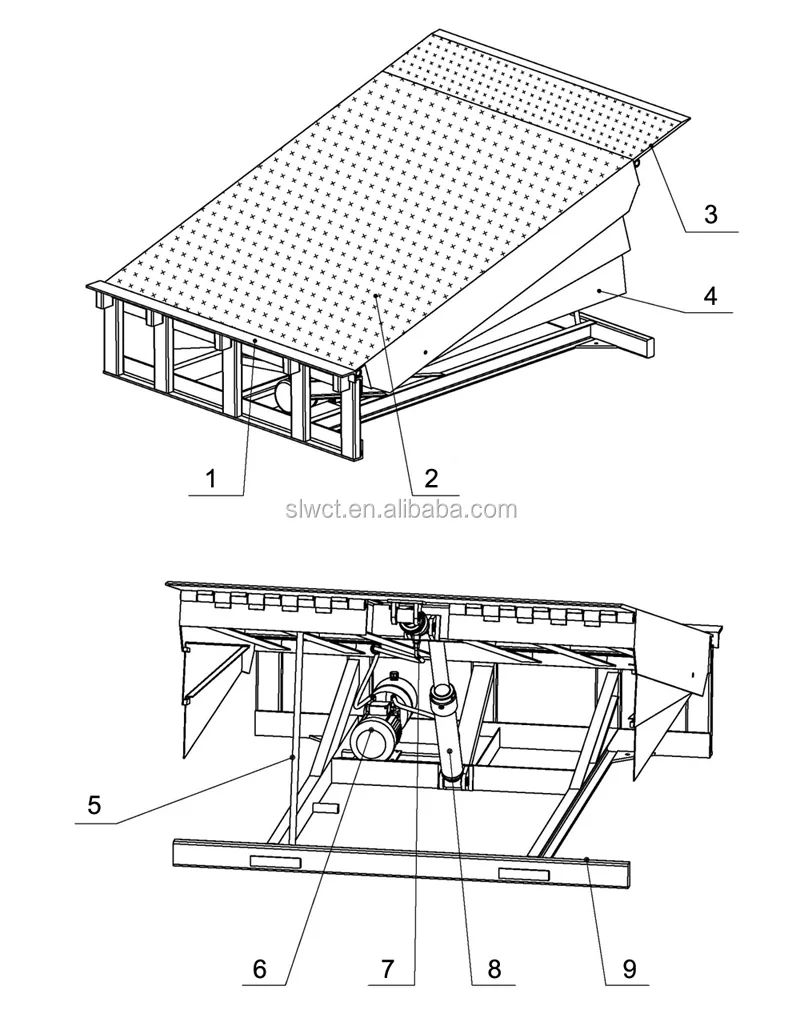 3
4
1
2
slwct.en.alibaba.com
5
6
7
8
9