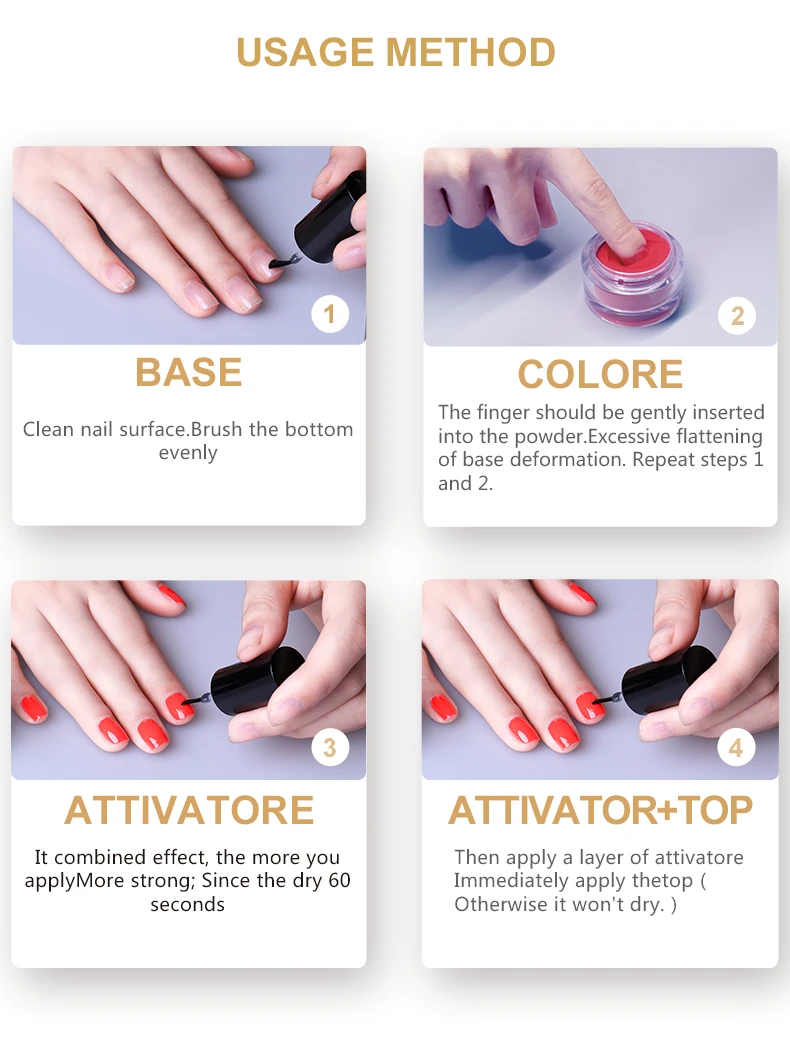 USAGE METHOD

1

BASE

Clean nail surface.Brush the bottom evenly

2

COLORE

The finger should be gently inserted into the powder.Excessive flattening of base deformation. Repeat steps 1 and 2.

3

ATTIVATORE

It combined effect, the more you applyMore strong; Since the dry 60 seconds

4

ATTIVATOR+TOP

Then apply a layer of attivatore Immediately apply thetop ( Otherwise it won't dry. )