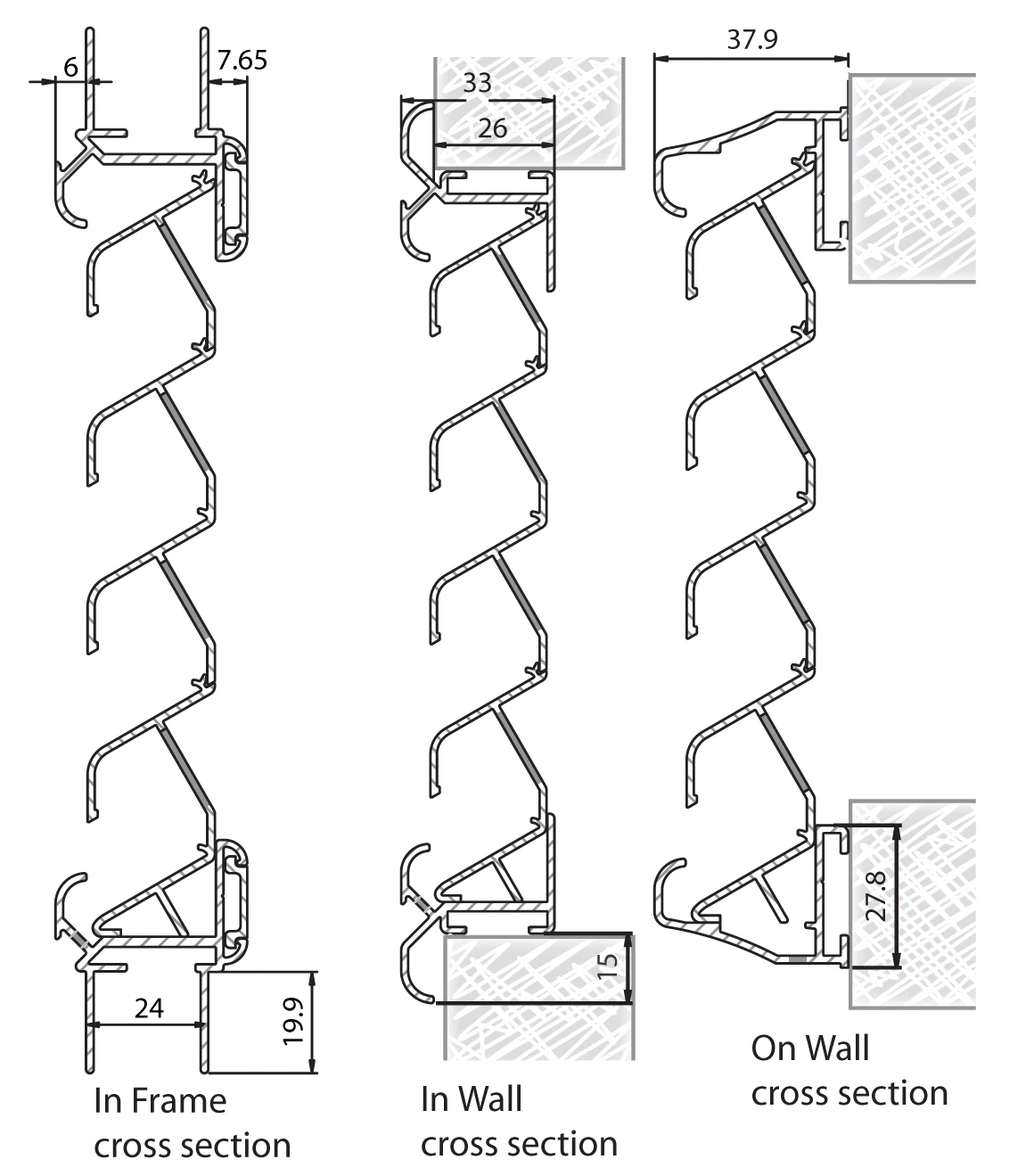 6
7.65
24
19.9
In Frame
cross section

33
26
15
In Wall
cross section

37.9
27.8
On Wall
cross section