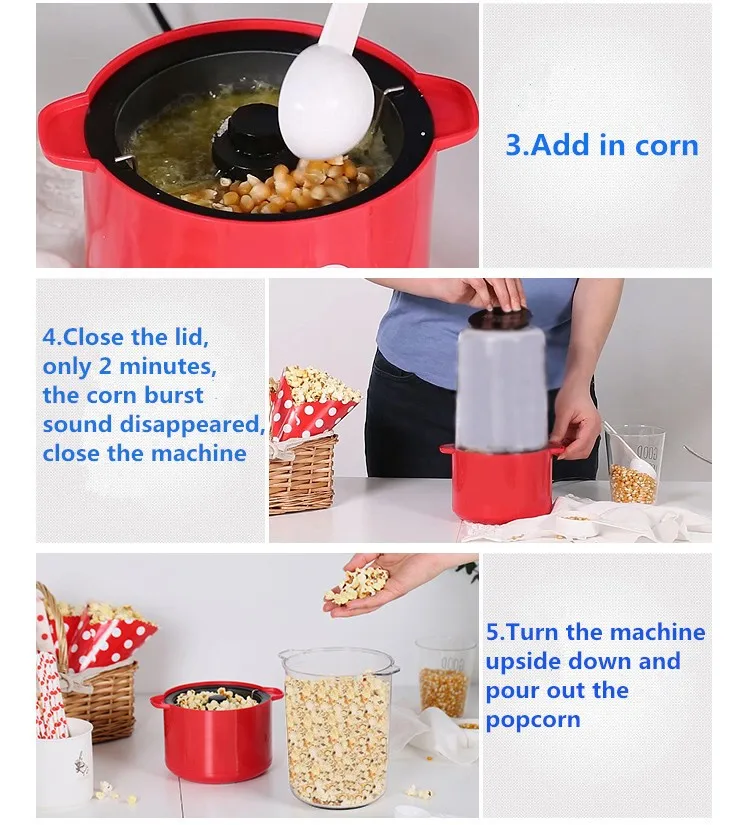 3.Add in corn

4.Close the lid, only 2 minutes, the corn burst sound disappeared, close the machine

5.Turn the machine upside down and pour out the popcorn