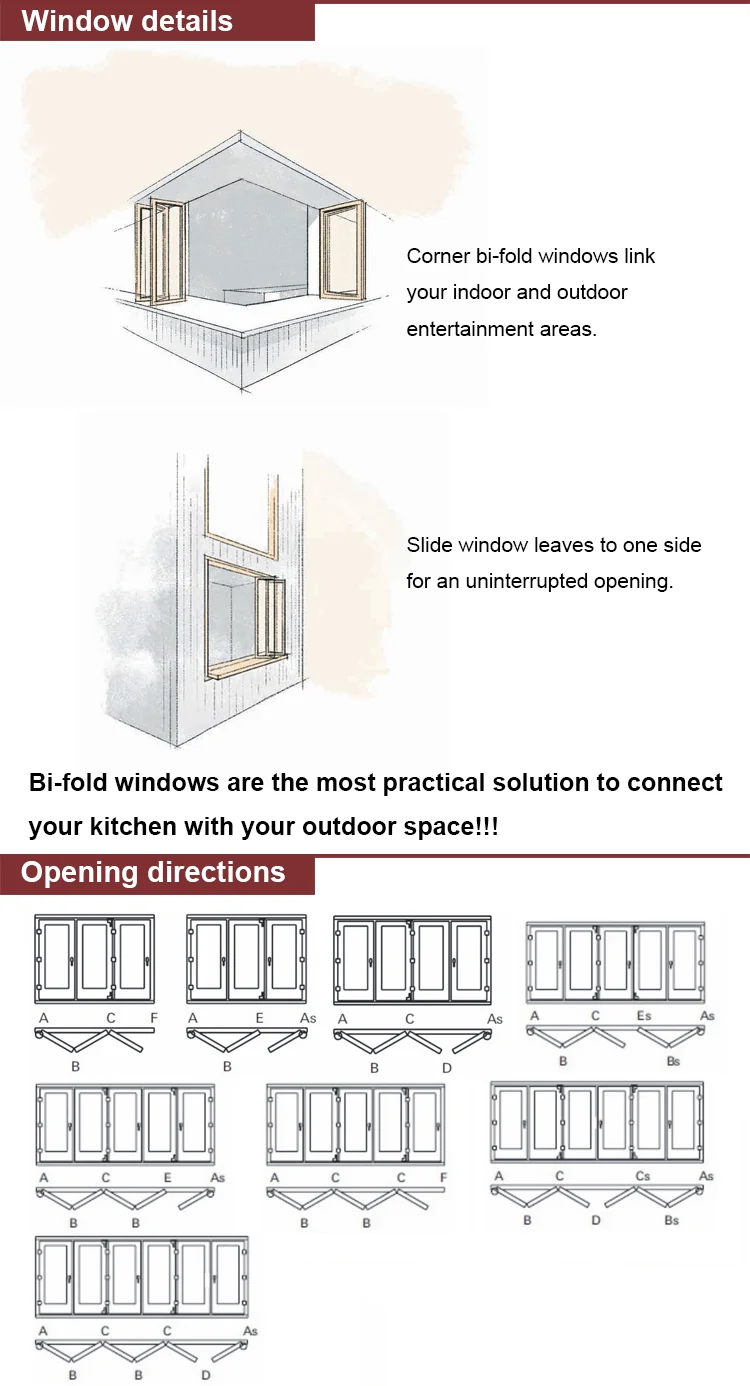 Window details

Corner bi-fold windows link your indoor and outdoor entertainment areas.

Slide window leaves to one side for an uninterrupted opening.

Bi-fold windows are the most practical solution to connect your kitchen with your outdoor space!!!

Opening directions

A C F
B

A E As
B

A C As
B D

A C Es As
B Bs

A C E As
B B

A C C F
B B

A C Cs As
B D Bs

A C C As
B B D