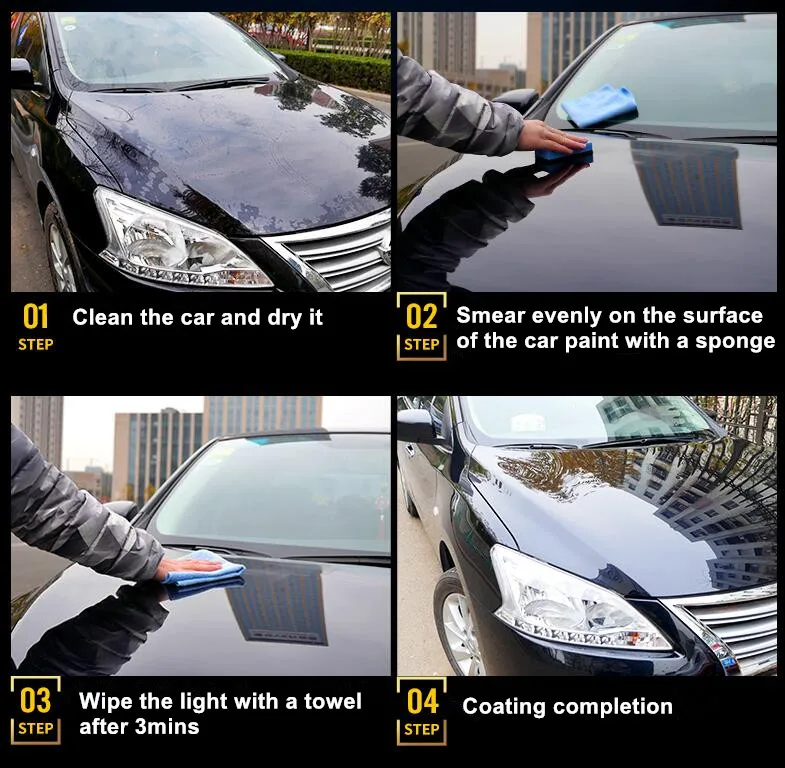 01
STEP
Clean the car and dry it

02
STEP
Smear evenly on the surface of the car paint with a sponge

03
STEP
Wipe the light with a towel after 3mins

04
STEP
Coating completion