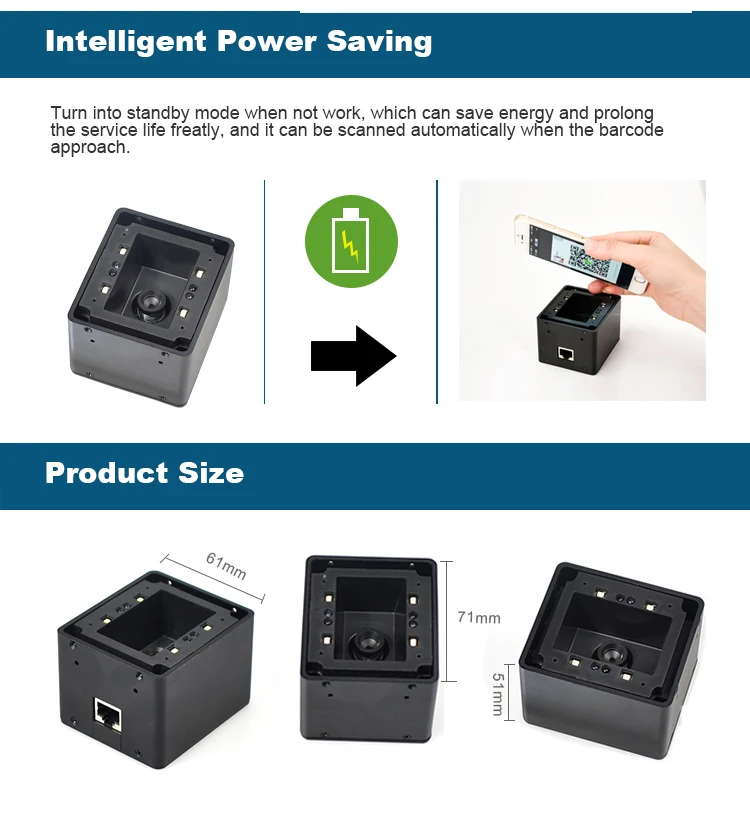 Intelligent Power Saving

Turn into standby mode when not work, which can save energy and prolong the service life freatly, and it can be scanned automatically when the barcode approach.

Product Size

61mm

71mm

51mm