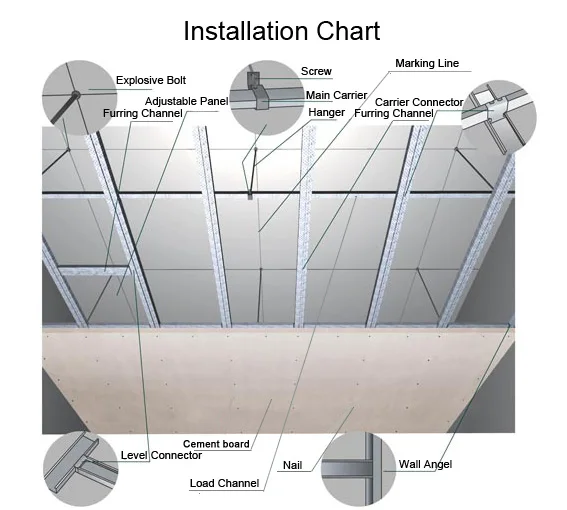 Installation Chart

Explosive Bolt

Adjustable Panel

Furring Channel

Screw

Main Carrier

Hanger

Marking Line

Carrier Connector

Furring Channel

Cement board

Level Connector

Nail

Load Channel

Wall Angel