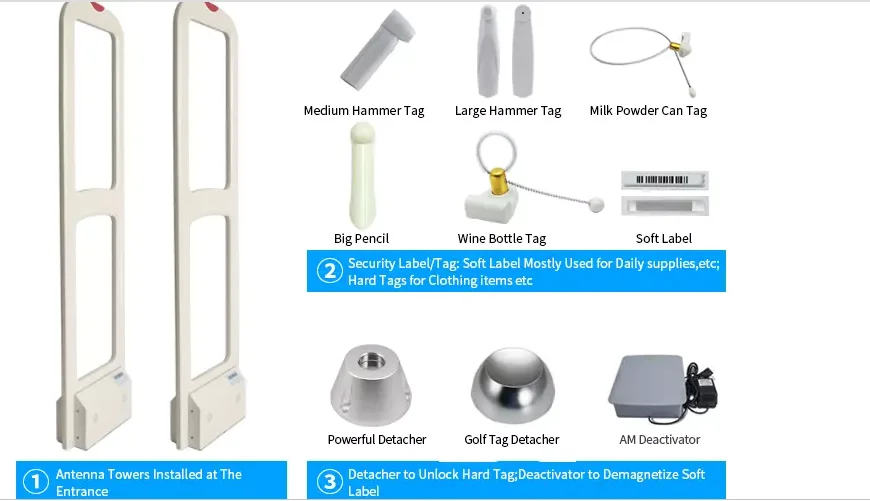 Medium Hammer Tag
Large Hammer Tag
Milk Powder Can Tag
Big Pencil
Wine Bottle Tag
Soft Label

2 Security Label/Tag: Soft Label Mostly Used for Daily supplies,etc; Hard Tags for Clothing items etc

Powerful Detacher
Golf Tag Detacher
AM Deactivator

1 Antenna Towers Installed at The Entrance

3 Detacher to Unlock Hard Tag;Deactivator to Demagnetize Soft Label