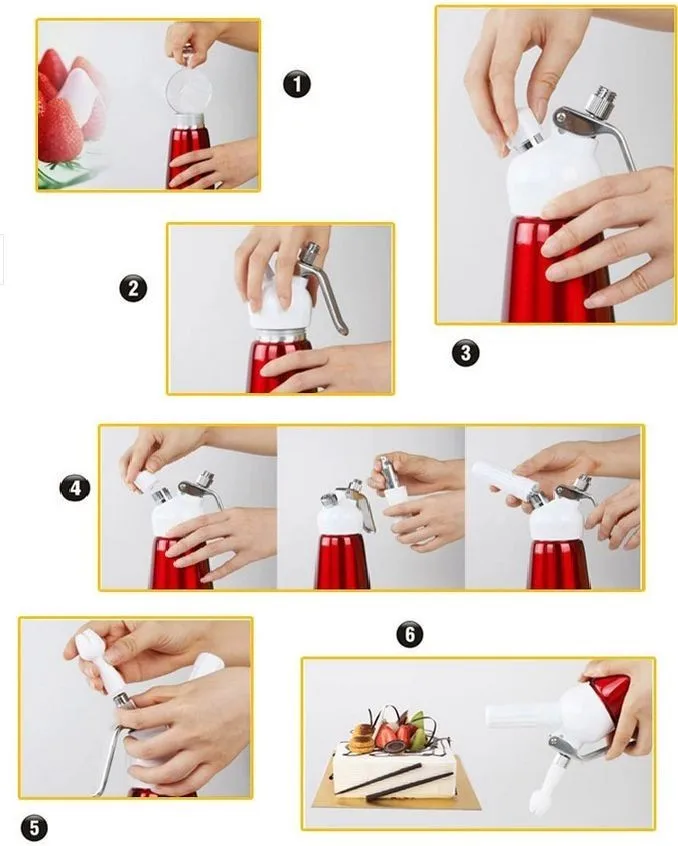 1

2

3

4

6

5