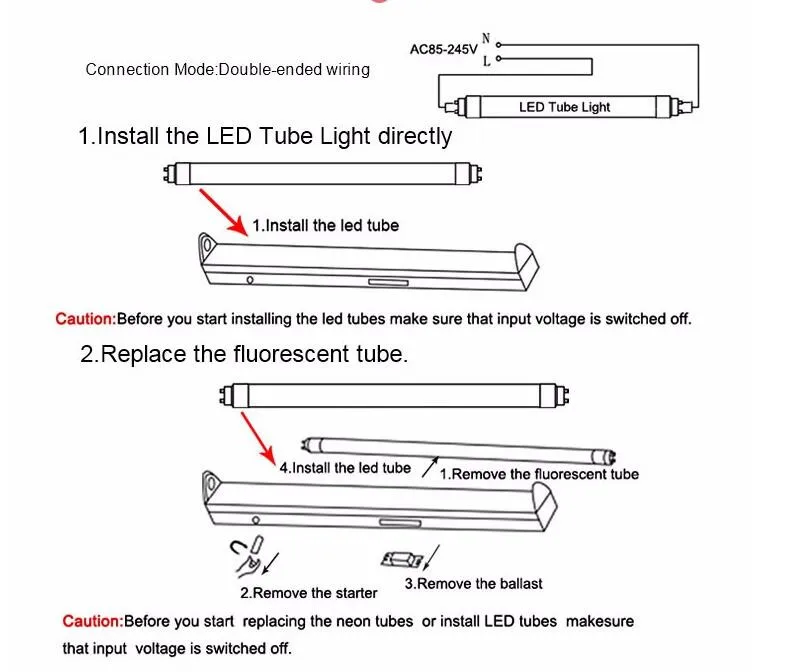 Connection Mode:Double-ended wiring

AC85-245V N L

LED Tube Light

1.Install the LED Tube Light directly

1.Install the led tube

Caution:Before you start installing the led tubes make sure that input voltage is switched off.

2.Replace the fluorescent tube.

4.Install the led tube

1.Remove the fluorescent tube

2.Remove the starter

3.Remove the ballast

Caution:Before you start replacing the neon tubes or install LED tubes makesure that input voltage is switched off.