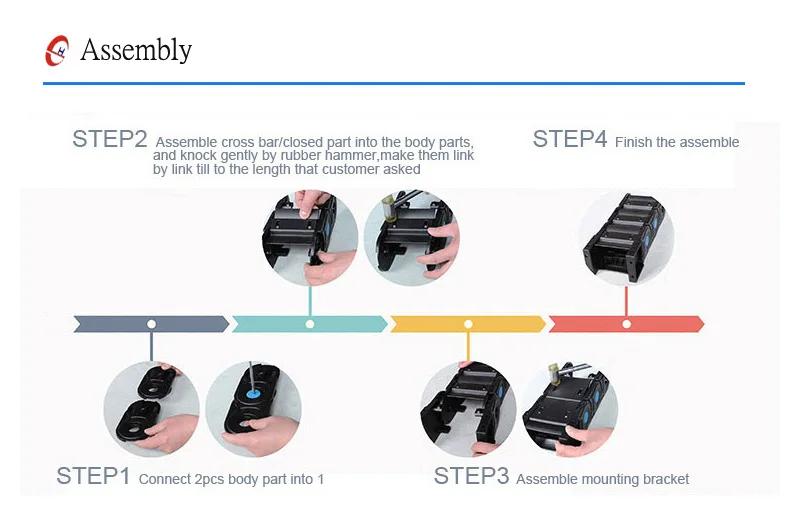 Assembly

STEP2 Assemble cross bar/closed part into the body parts, and knock gently by rubber hammer,make them link by link till to the length that customer asked

STEP4 Finish the assemble

STEP1 Connect 2pcs body part into 1

STEP3 Assemble mounting bracket