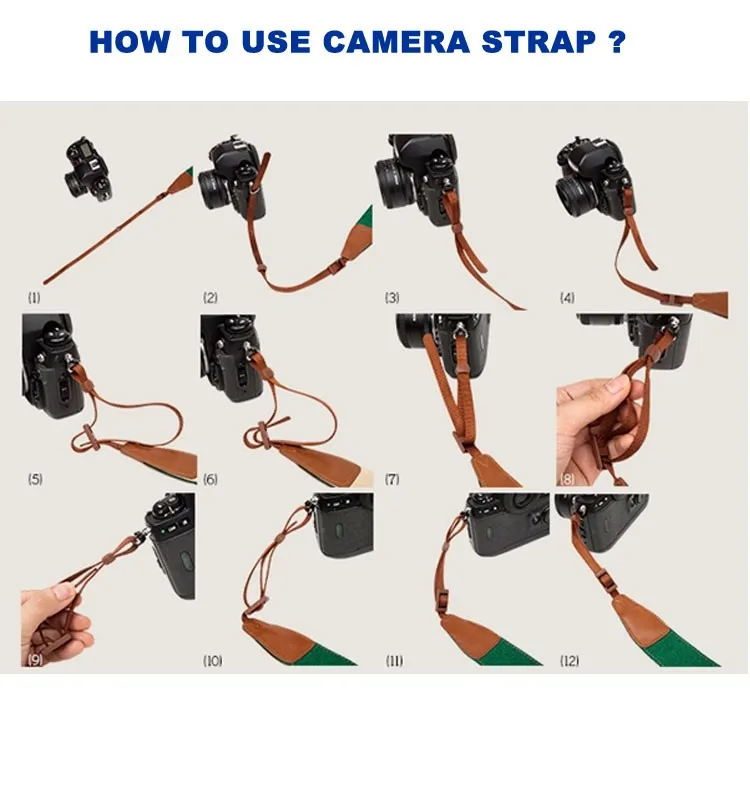 HOW TO USE CAMERA STRAP ?

(1)

(2)

(3)

(4)

(5)

(6)

(7)

(8)

(9)

(10)

(11)

(12)