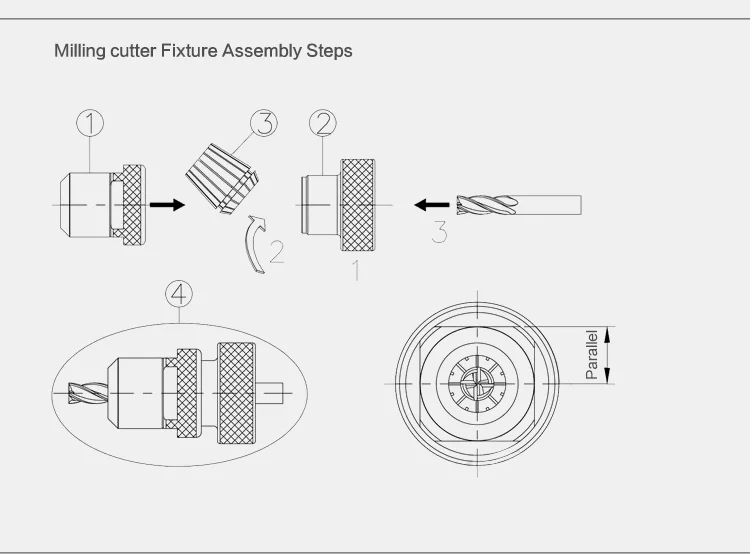 Milling cutter Fixture Assembly Steps

1

3

2

2

3

1

4

Parallel