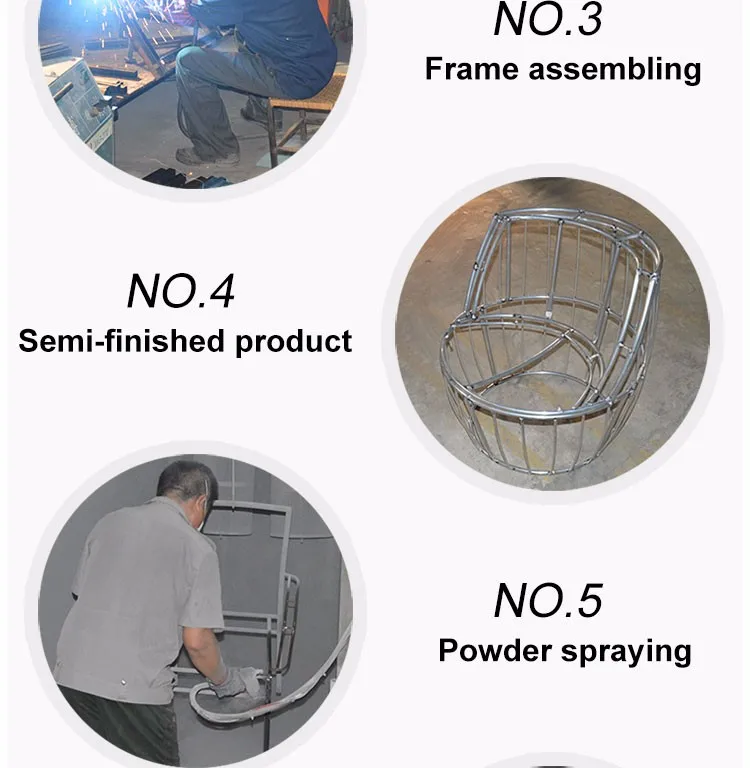 NO.3
Frame assembling

NO.4
Semi-finished product

NO.5
Powder spraying