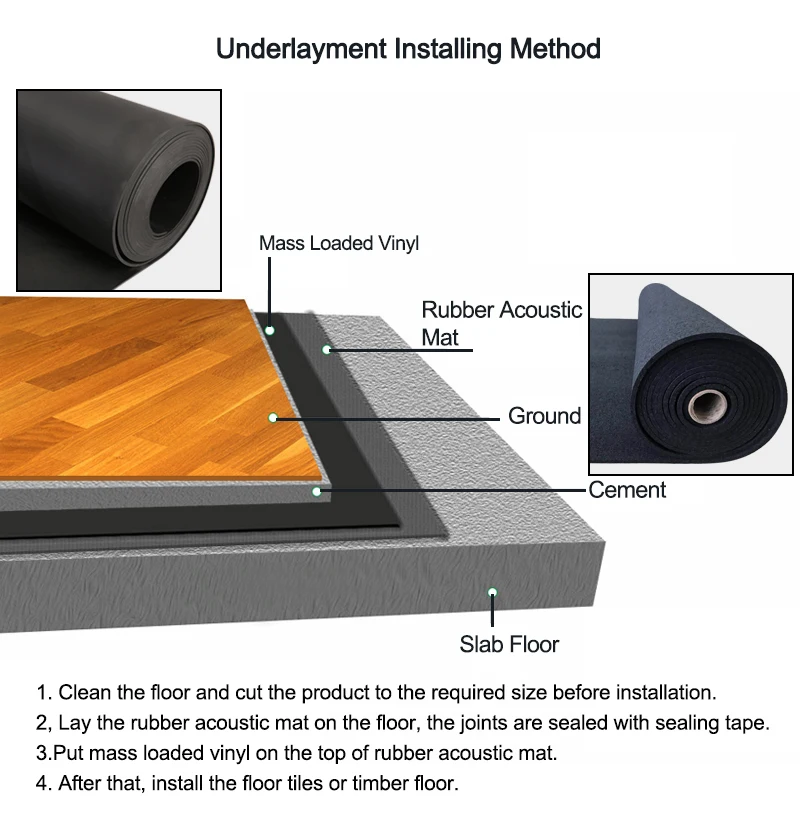 Underlayment Installing Method

Mass Loaded Vinyl

Rubber Acoustic Mat

Ground

Cement

Slab Floor

1. Clean the floor and cut the product to the required size before installation.
2, Lay the rubber acoustic mat on the floor, the joints are sealed with sealing tape.
3.Put mass loaded vinyl on the top of rubber acoustic mat.
4. After that, install the floor tiles or timber floor.