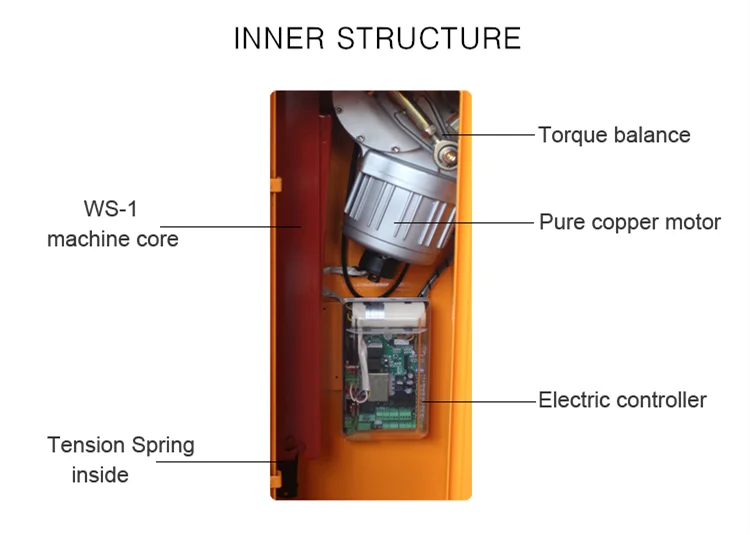 INNER STRUCTURE

Torque balance

WS-1
machine core

Pure copper motor

Electric controller

Tension Spring
inside