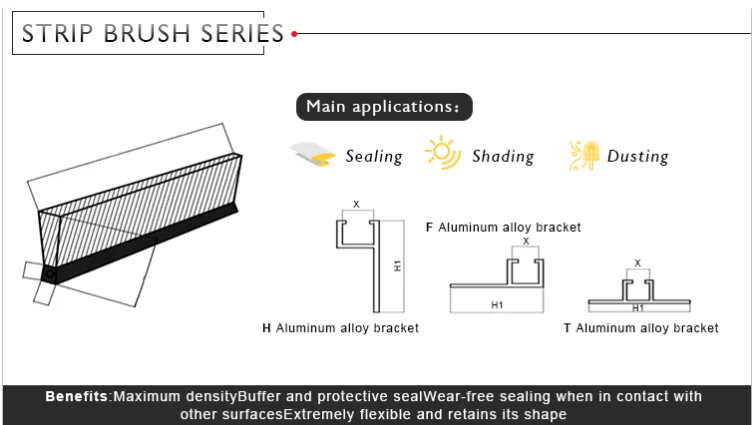 STRIP BRUSH SERIES

Main applications:

Sealing Shading Dusting

X

H1

H Aluminum alloy bracket

F Aluminum alloy bracket

X

H1

X

H1

T Aluminum alloy bracket

Benefits:Maximum densityBuffer and protective sealWear-free sealing when in contact with other surfacesExtremely flexible and retains its shape