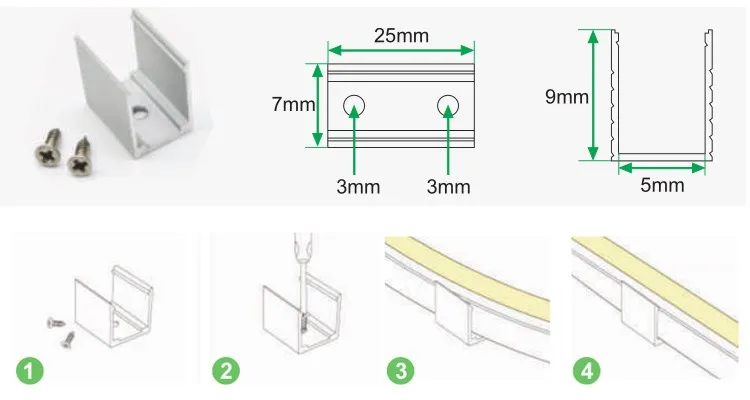 25mm

7mm

3mm

3mm

9mm

5mm

1

2

3

4