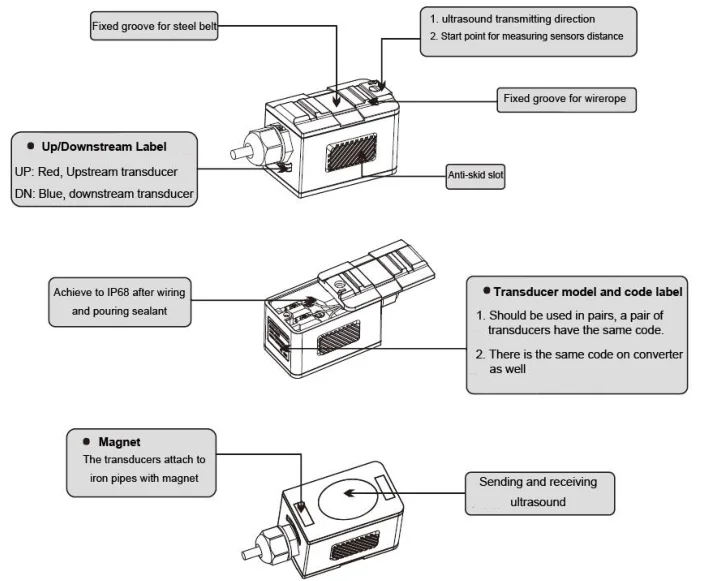 Fixed groove for steel belt

1. ultrasound transmitting direction
2. Start point for measuring sensors distance

Fixed groove for wirerope

● Up/Downstream Label
UP: Red, Upstream transducer
DN: Blue, downstream transducer

Anti-skid slot

Achieve to IP68 after wiring and pouring sealant

● Transducer model and code label
1. Should be used in pairs, a pair of transducers have the same code.
2. There is the same code on converter as well

● Magnet
The transducers attach to iron pipes with magnet

Sending and receiving ultrasound