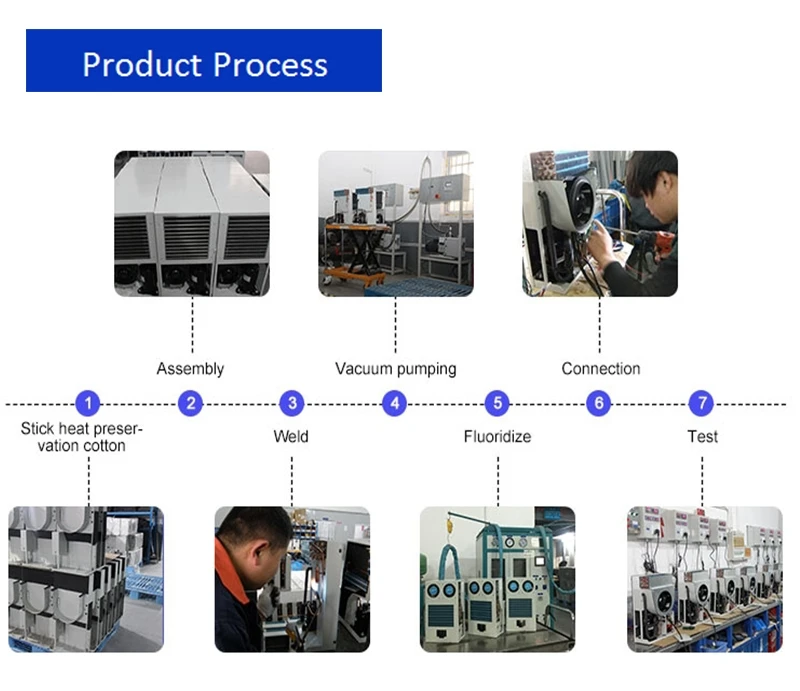 Product Process

Assembly

Vacuum pumping

Connection

1

2

3

4

5

6

7

Stick heat preservation cotton

Weld

Fluoridize

Test