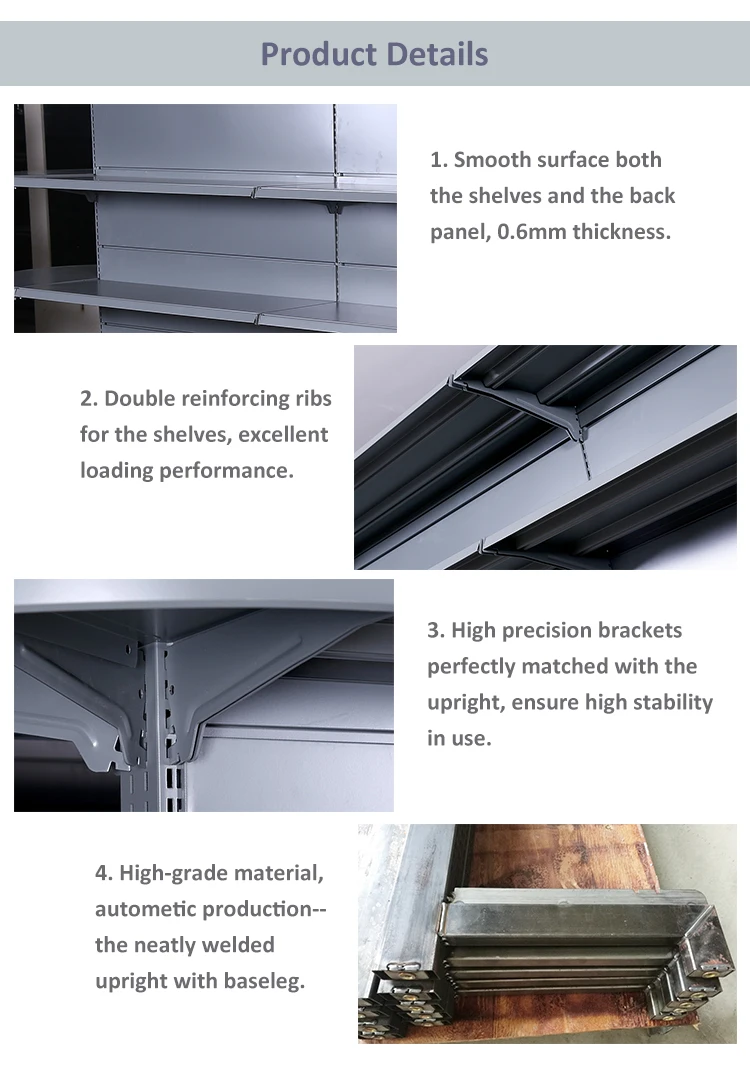 Product Details

1. Smooth surface both the shelves and the back panel, 0.6mm thickness.

2. Double reinforcing ribs for the shelves, excellent loading performance.

3. High precision brackets perfectly matched with the upright, ensure high stability in use.

4. High-grade material, autometic production-- the neatly welded upright with baseleg.