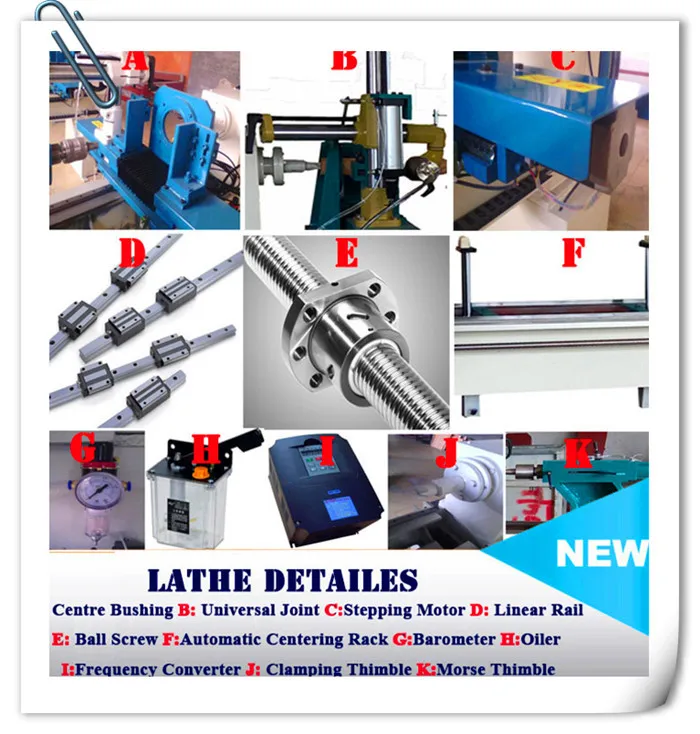 A B C D E F G H I J K

NEW

LATHE DETAILES

Centre Bushing B: Universal Joint C:Stepping Motor D: Linear Rail

E: Ball Screw F:Automatic Centering Rack G:Barometer H:Oiler

I:Frequency Converter J: Clamping Thimble K:Morse Thimble