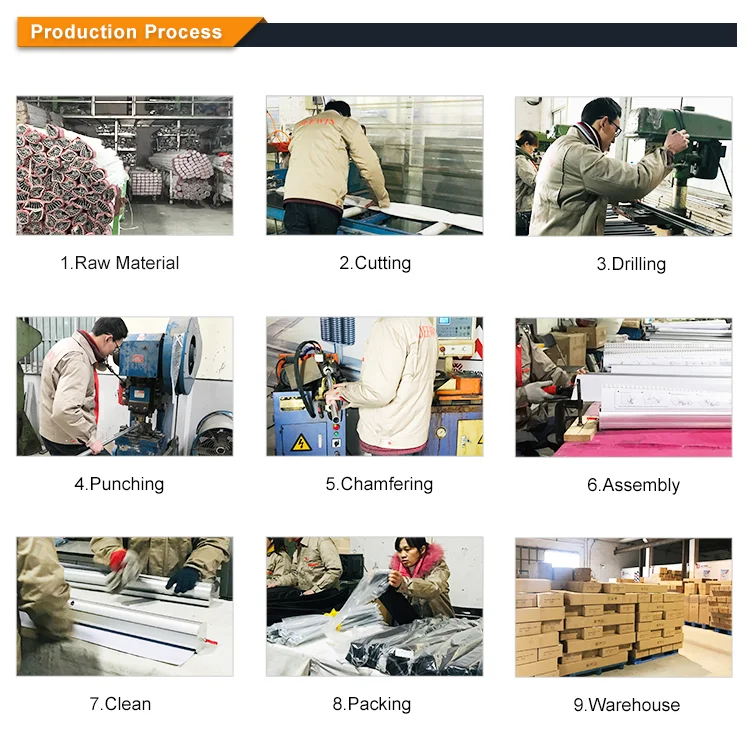 Production Process

1.Raw Material

2.Cutting

3.Drilling

4.Punching

5.Chamfering

6.Assembly

7.Clean

8.Packing

9.Warehouse