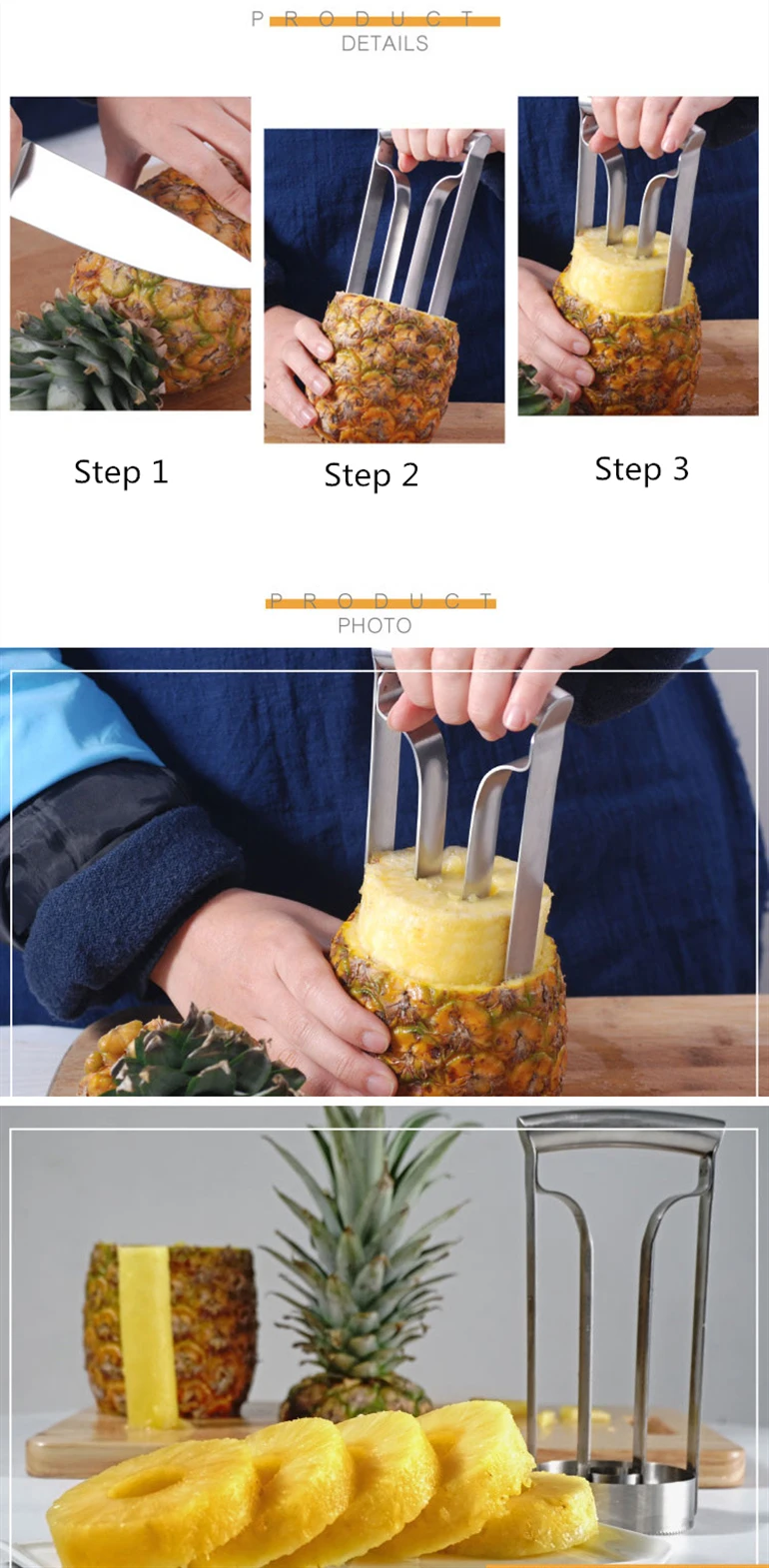 PRODUCT
DETAILS

Step 1

Step 2

Step 3

PRODUCT
PHOTO