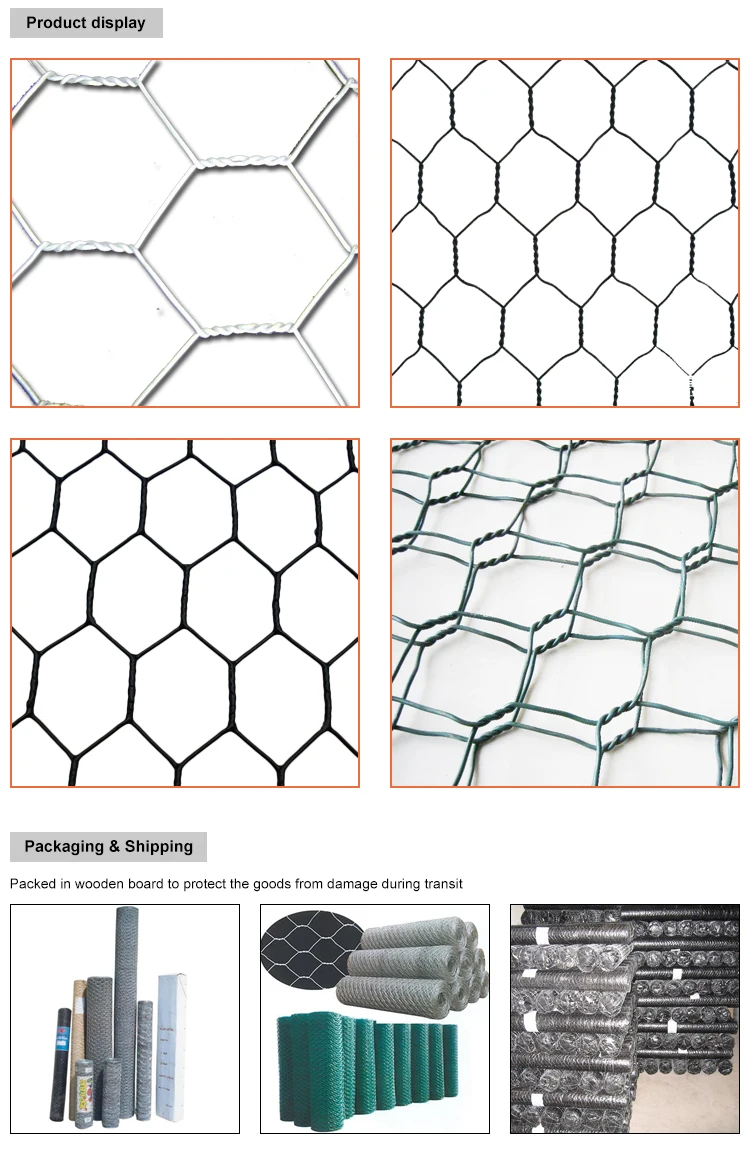 Product display

Packaging & Shipping

Packed in wooden board to protect the goods from damage during transit