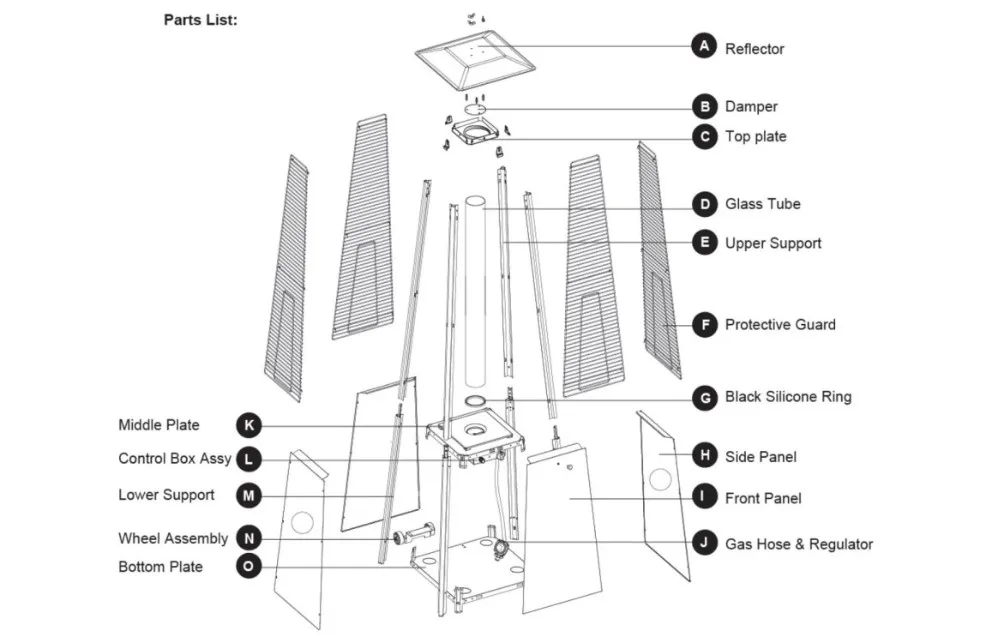 Parts List:

A Reflector
B Damper
C Top plate
D Glass Tube
E Upper Support
F Protective Guard
G Black Silicone Ring
H Side Panel
I Front Panel
J Gas Hose & Regulator

Middle Plate K
Control Box Assy L
Lower Support M
Wheel Assembly N
Bottom Plate O