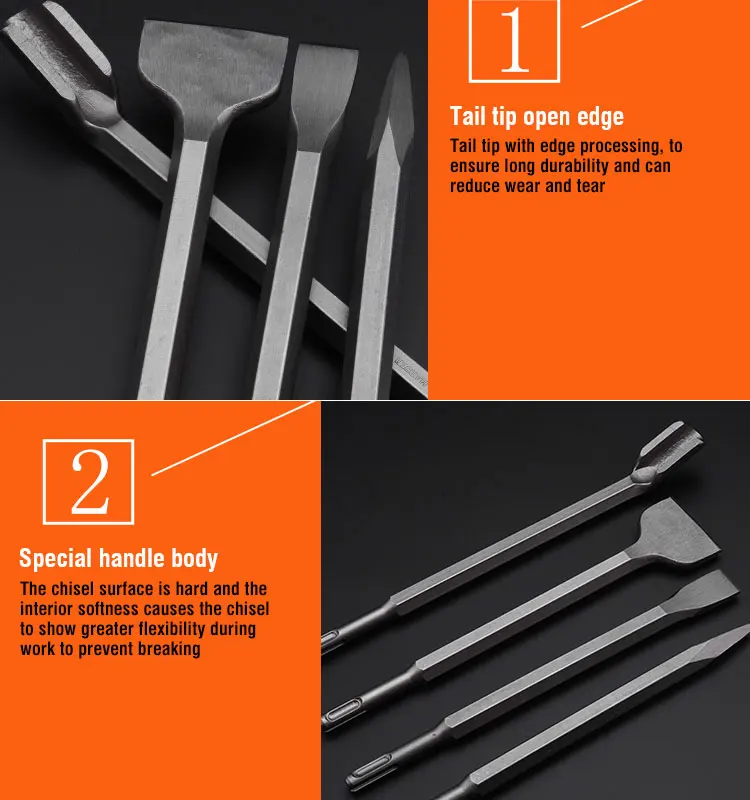 1

Tail tip open edge

Tail tip with edge processing, to ensure long durability and can reduce wear and tear

2

Special handle body

The chisel surface is hard and the interior softness causes the chisel to show greater flexibility during work to prevent breaking