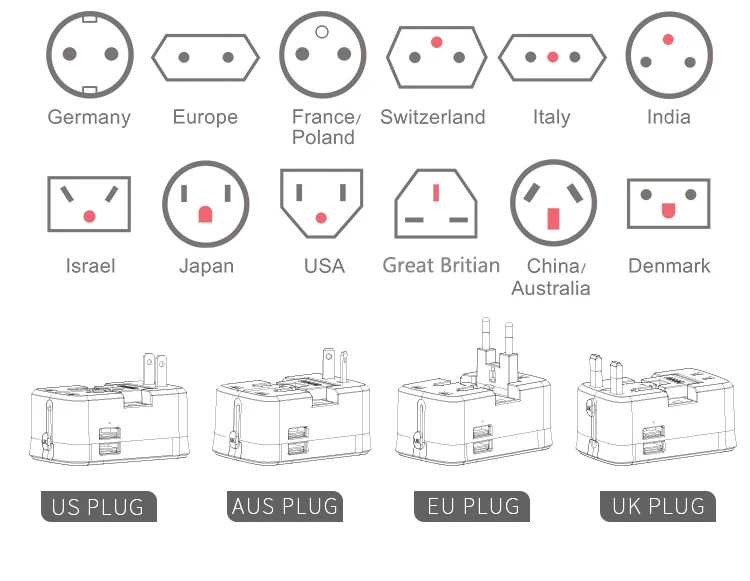 Germany

Europe

France/ Poland

Switzerland

Italy

India

Israel

Japan

USA

Great Britian

China/ Australia

Denmark

US PLUG

AUS PLUG

EU PLUG

UK PLUG