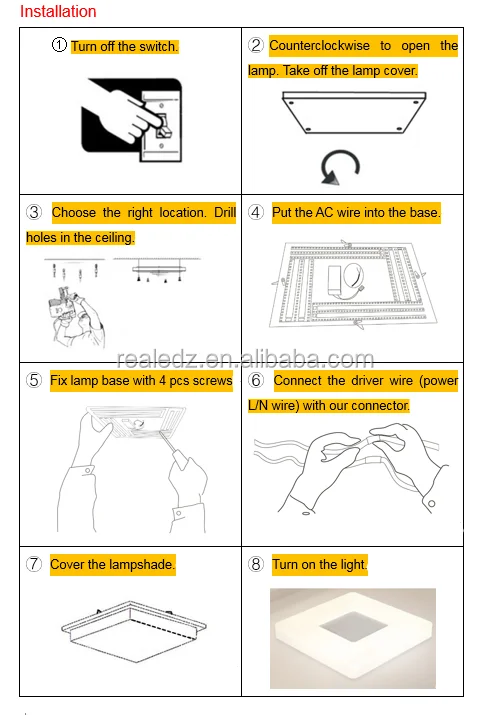 Installation

| ① Turn off the switch. | ② Counterclockwise to open the lamp. Take off the lamp cover. |
|---|---|
| ③ Choose the right location. Drill holes in the ceiling. | ④ Put the AC wire into the base. |
| ⑤ Fix lamp base with 4 pcs screws | ⑥ Connect the driver wire (power L/N wire) with our connector. |
| ⑦ Cover the lampshade. | ⑧ Turn on the light. |

realedz.en.alibaba.com