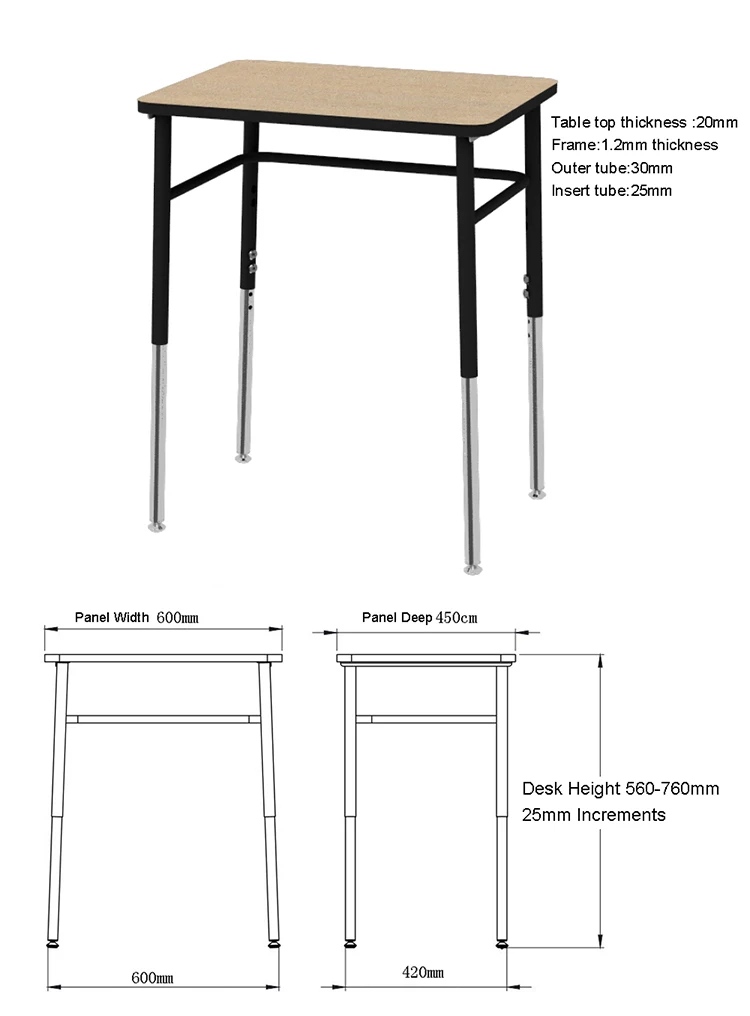 Table top thickness :20mm
Frame:1.2mm thickness
Outer tube:30mm
Insert tube:25mm

Panel Width 600mm

Panel Deep 450cm

Desk Height 560-760mm
25mm Increments

600mm

420mm