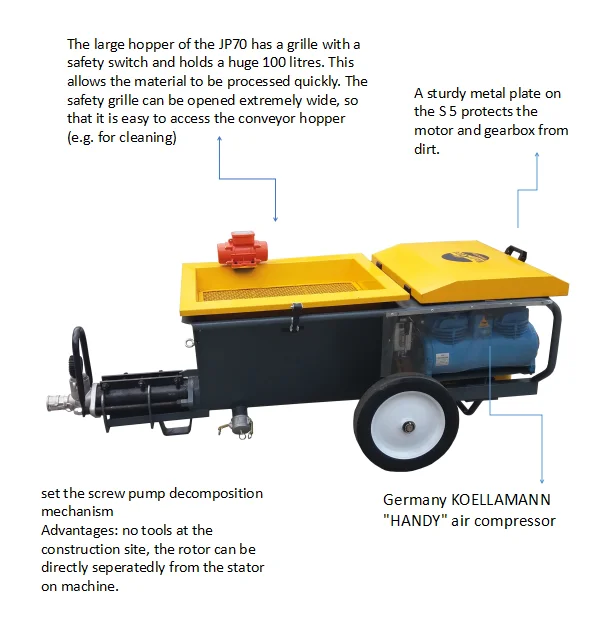 The large hopper of the JP70 has a grille with a safety switch and holds a huge 100 litres. This allows the material to be processed quickly. The safety grille can be opened extremely wide, so that it is easy to access the conveyor hopper (e.g. for cleaning)

A sturdy metal plate on the S 5 protects the motor and gearbox from dirt.

set the screw pump decomposition mechanism
Advantages: no tools at the construction site, the rotor can be directly seperatedly from the stator on machine.

Germany KOELLAMANN "HANDY" air compressor