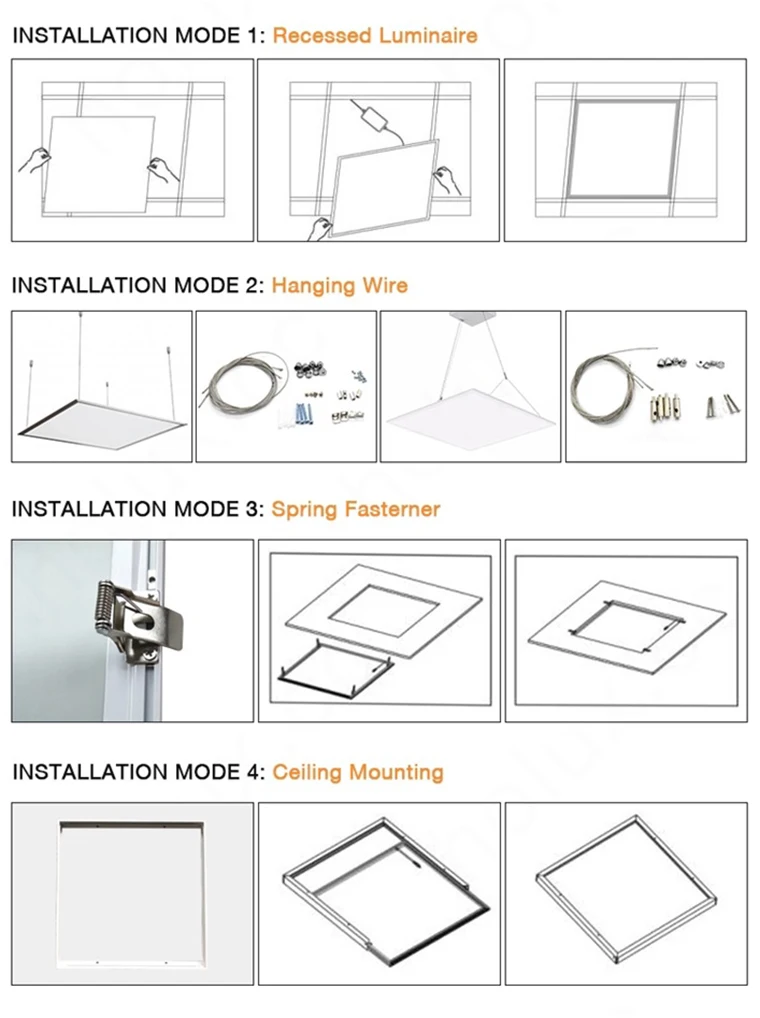 INSTALLATION MODE 1: Recessed Luminaire

INSTALLATION MODE 2: Hanging Wire

INSTALLATION MODE 3: Spring Fasterner

INSTALLATION MODE 4: Ceiling Mounting