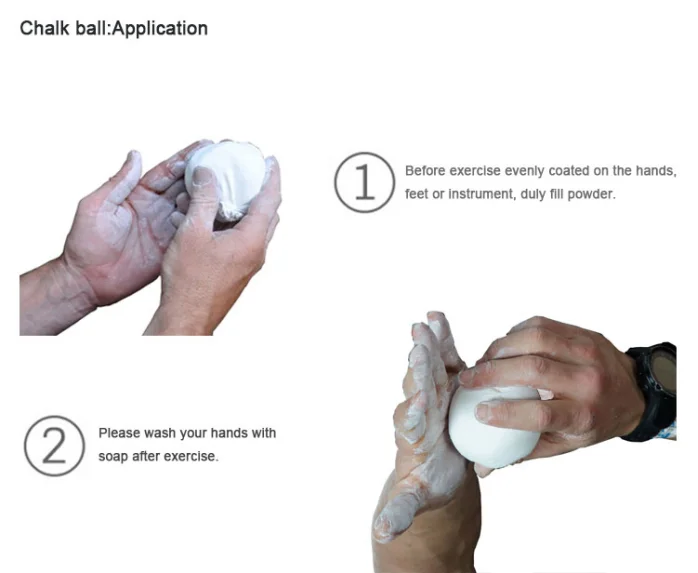 Chalk ball:Application

1 Before exercise evenly coated on the hands, feet or instrument, duly fill powder.

2 Please wash your hands with soap after exercise.