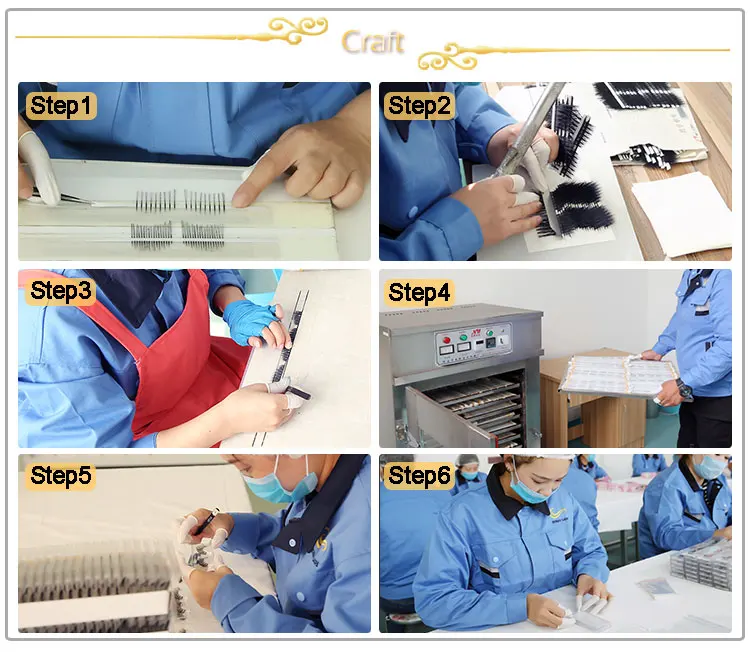 Craft

Step1

Step2

Step3

Step4

Step5

Step6