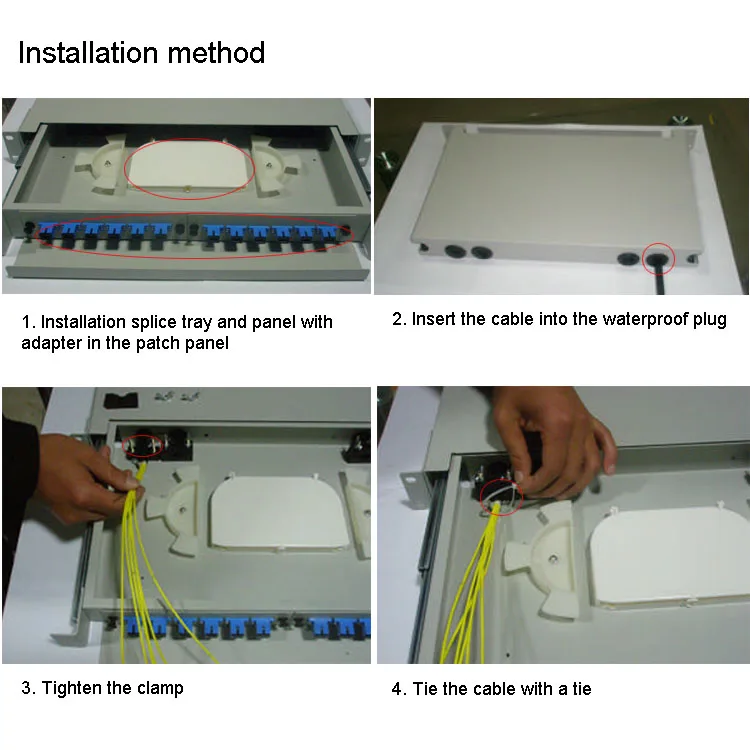 Installation method

1. Installation splice tray and panel with adapter in the patch panel

2. Insert the cable into the waterproof plug

3. Tighten the clamp

4. Tie the cable with a tie