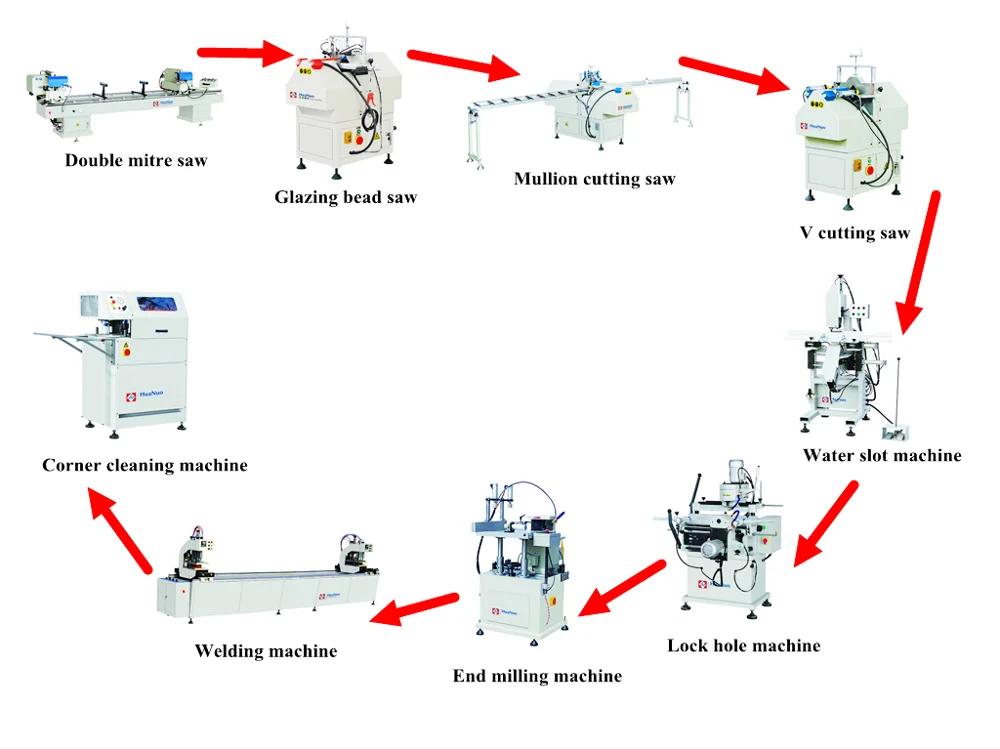 Double mitre saw

Glazing bead saw

Mullion cutting saw

V cutting saw

Water slot machine

Lock hole machine

End milling machine

Welding machine

Corner cleaning machine

HuaNuo