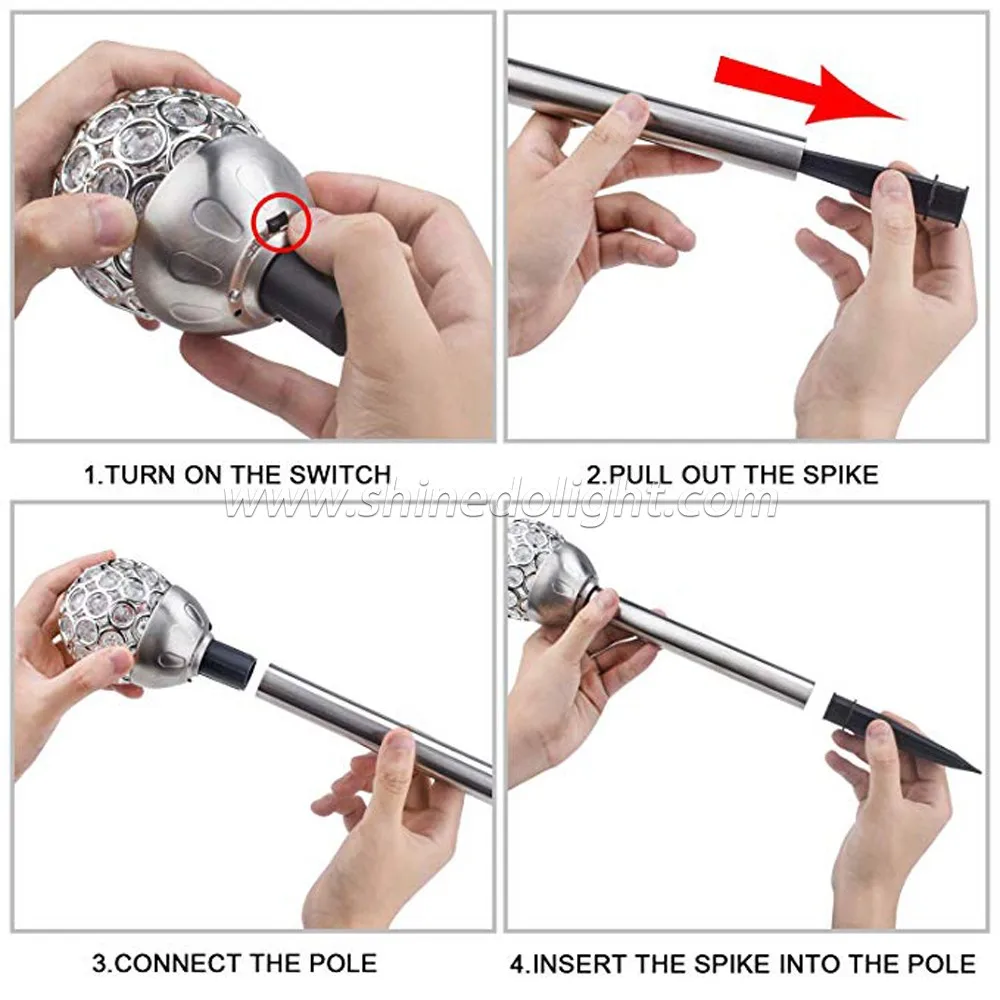 1.TURN ON THE SWITCH

2.PULL OUT THE SPIKE

www.shinedolight.com

3.CONNECT THE POLE

4.INSERT THE SPIKE INTO THE POLE